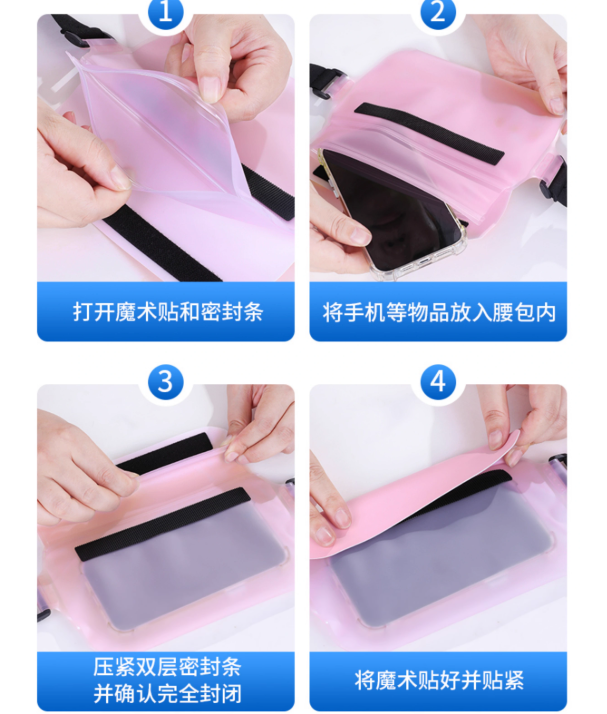 1

打开魔术贴和密封条

2

将手机等物品放入腰包内

3

压紧双层密封条
并确认完全封闭

4

将魔术贴好并贴紧