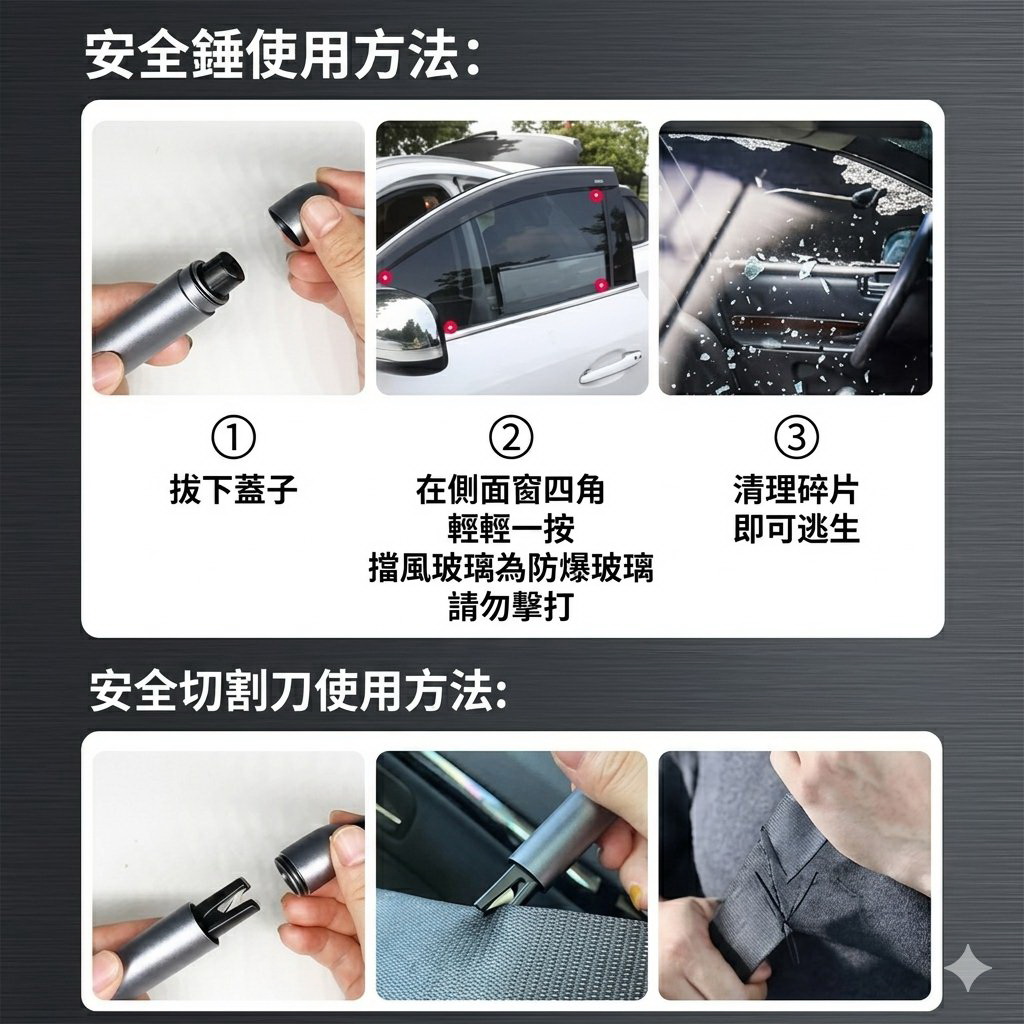 安全錘使用方法:

①
拔下蓋子

②
在側面窗四角
輕輕一按
擋風玻璃為防爆玻璃
請勿擊打

③
清理碎片
即可逃生

安全切割刀使用方法: